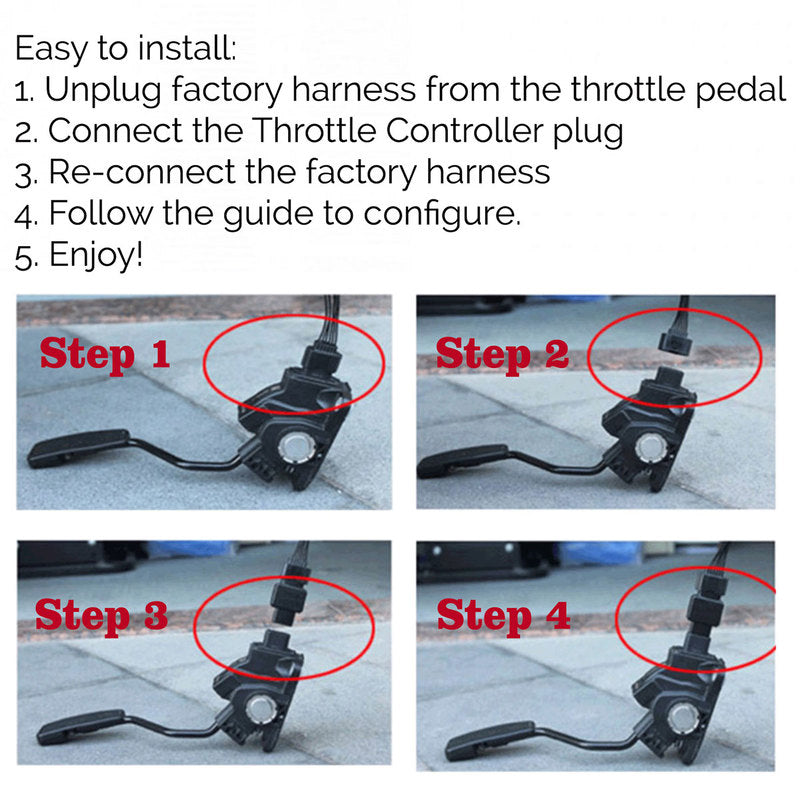 Easy to install:
1. Unplug factory harness from the throttle pedal
2. Connect the Throttle Controller plug
3. Re-connect the factory harness
4. Follow the guide to configure.
5. Enjoy!

Step 1

Step 2

Step 3

Step 4