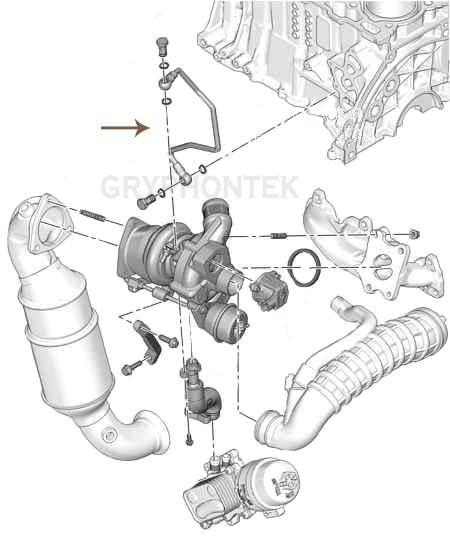 GRYPHONTEK